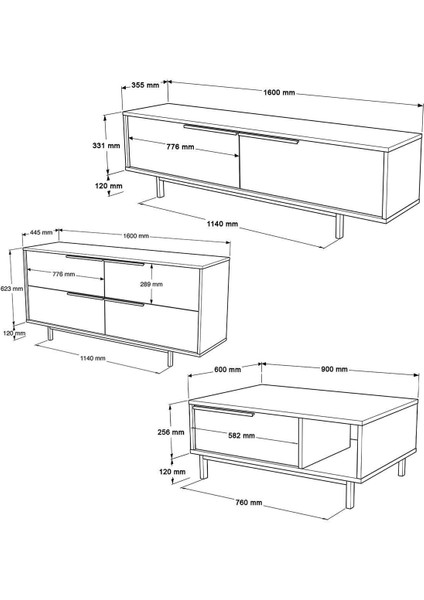 355 mm
1600 mm
331 mm
776 mm
120 mm
1140 mm

445 mm
1600 mm
623 mm
776 mm
289 mm
120 mm
1140 mm

600 mm
900 mm
256 mm
582 mm
120 mm
760 mm