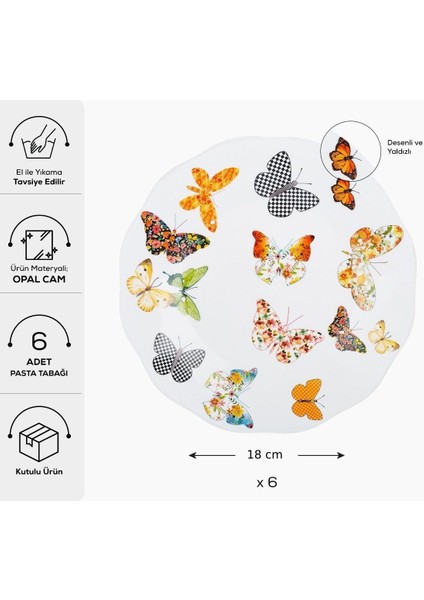 El ile Yıkama
Tavsiye Edilir

Ürün Materyali;
OPAL CAM

6
ADET
PASTA TABAĞI

Kutulu Ürün

Desenli ve
Yaldızlı

18 cm

x 6