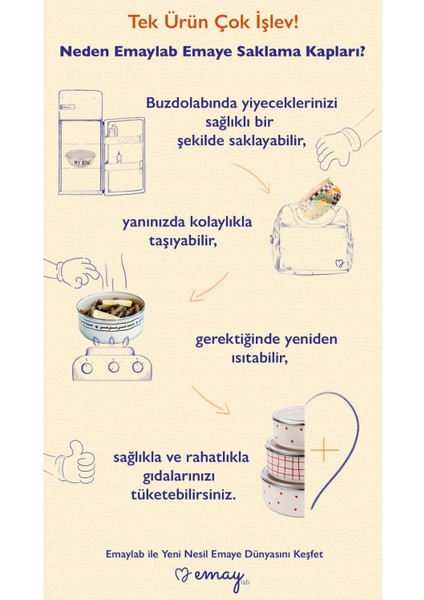 Tek Ürün Çok İşlev!

Neden Emaylab Emaye Saklama Kapları?

MY BOWL

Buzdolabında yiyeceklerinizi sağlıklı bir şekilde saklayabilir,

yanınızda kolaylıkla taşıyabilir,

good food good mood

gerektiğinde yeniden ısıtabilir,

sağlıkla ve rahatlıkla gıdalarınızı tüketebilirsiniz.

Emaylab ile Yeni Nesil Emaye Dünyasını Keşfet

emay lab