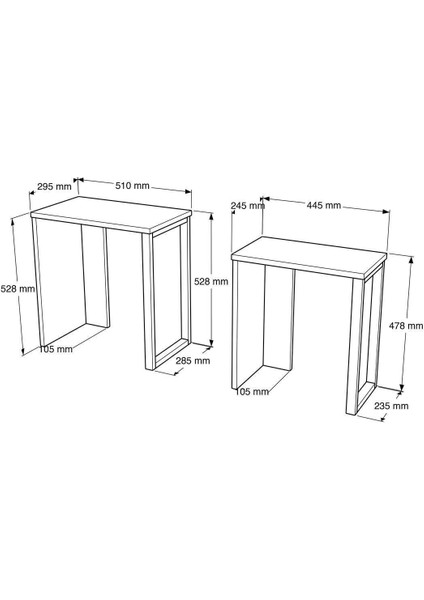 295 mm
510 mm
528 mm
528 mm
105 mm
285 mm
245 mm
445 mm
478 mm
105 mm
235 mm