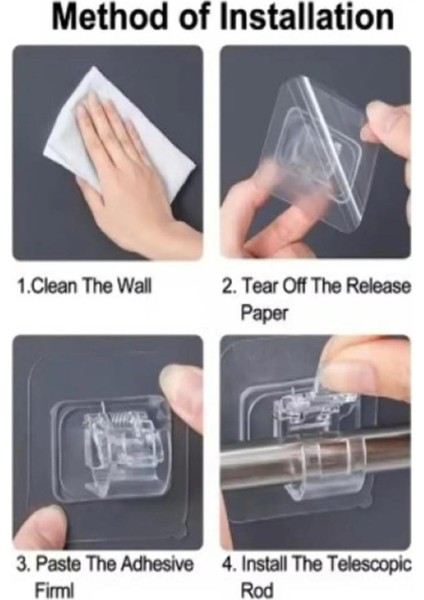 Method of Installation

1.Clean The Wall

2. Tear Off The Release Paper

3. Paste The Adhesive Firml

4. Install The Telescopic Rod