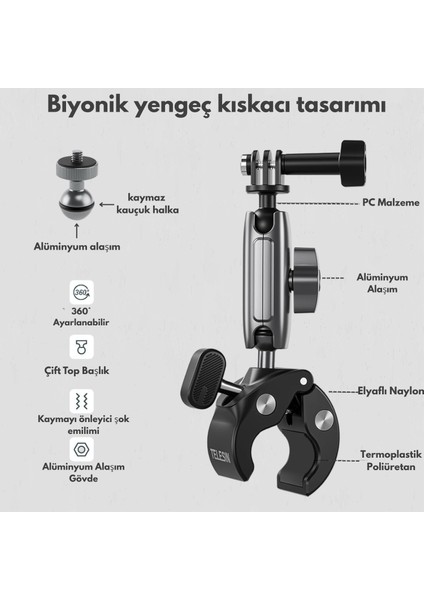 Biyonik yengeç kıskacı tasarımı

kaymaz kauçuk halka

Alüminyum alaşım

360°

360° Ayarlanabilir

Çift Top Başlık

Kaymayı önleyici şok emilimi

Alüminyum Alaşım Gövde

PC Malzeme

Alüminyum Alaşım

Elyaflı Naylon

Termoplastik Poliüretan

TELESIN