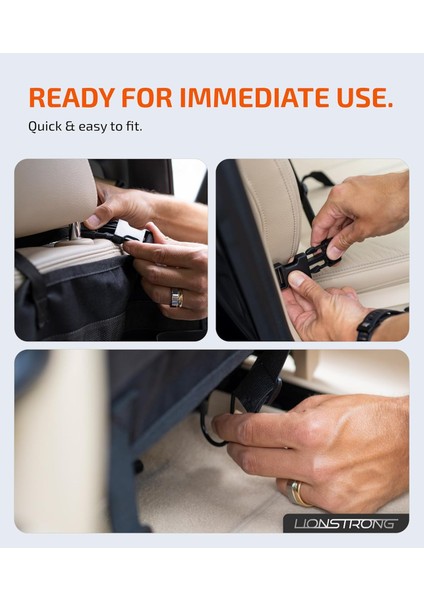 READY FOR IMMEDIATE USE.

Quick & easy to fit.

LIONSTRONG