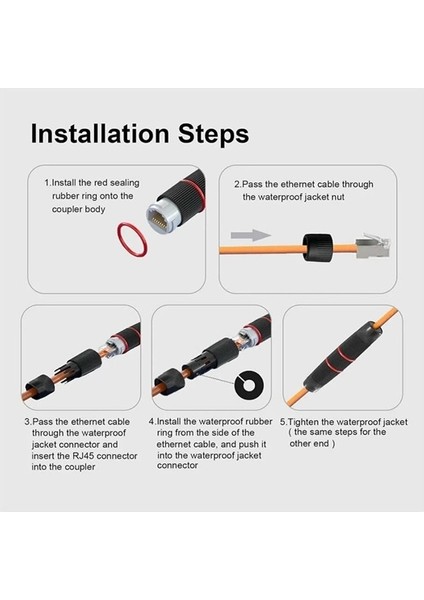 Installation Steps

1.Install the red sealing rubber ring onto the coupler body

2.Pass the ethernet cable through the waterproof jacket nut

3.Pass the ethernet cable through the waterproof jacket connector and insert the RJ45 connector into the coupler

4.Install the waterproof rubber ring from the side of the ethernet cable, and push it into the waterproof jacket connector

5.Tighten the waterproof jacket ( the same steps for the other end )