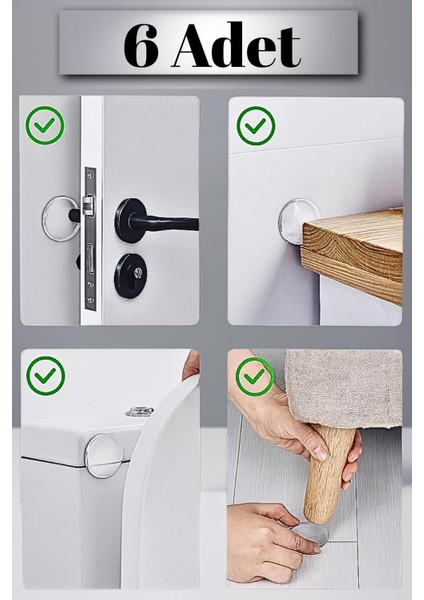 6 Adet