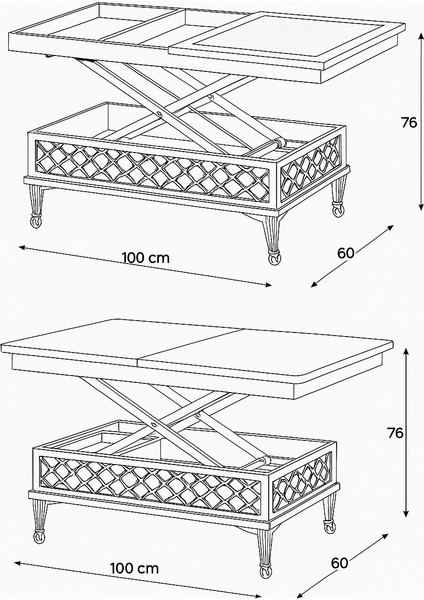 76

100 cm

60

76

100 cm

60