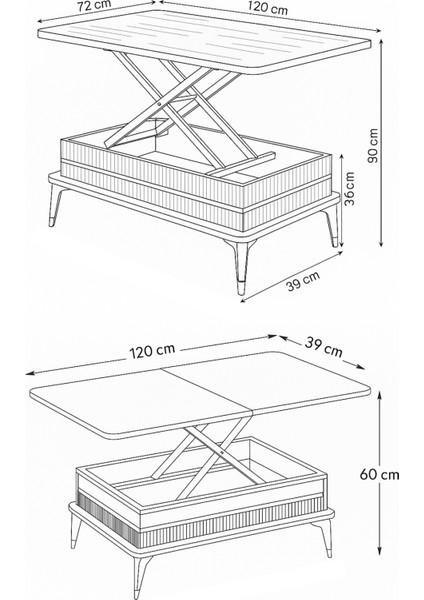 72 cm
120 cm
90 cm
36 cm
39 cm

120 cm
39 cm
60 cm