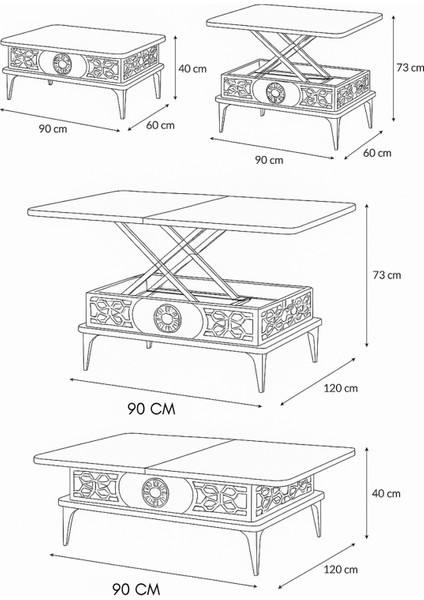 40 cm
90 cm
60 cm

73 cm
90 cm
60 cm

73 cm
120 cm
90 CM

40 cm
120 cm
90 CM