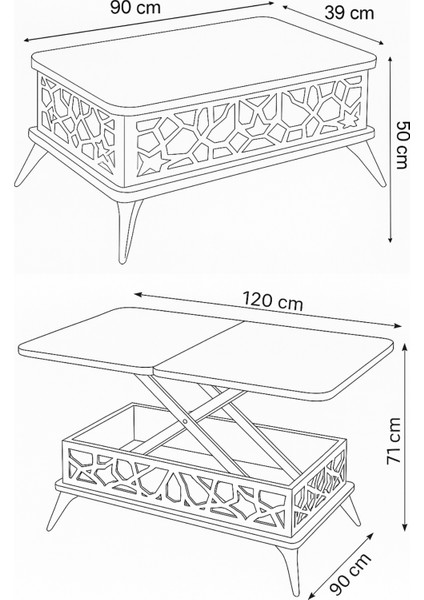 90 cm
39 cm
50 cm
120 cm
71 cm
90 cm