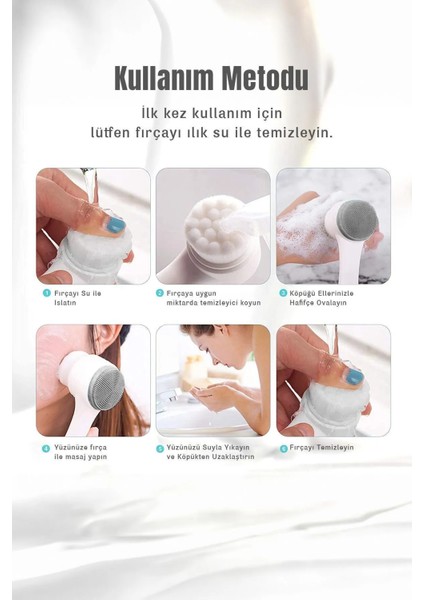 Kullanım Metodu

İlk kez kullanım için lütfen fırçayı ılık su ile temizleyin.

1 Fırçayı Su ile Islatın

2 Fırçaya uygun miktarda temizleyici koyun

3 Köpüğü Ellerinizle Hafifçe Ovalayın

4 Yüzünüze fırça ile masaj yapın

5 Yüzünüzü Suyla Yıkayın ve Köpükten Uzaklaştırın

6 Fırçayı Temizleyin