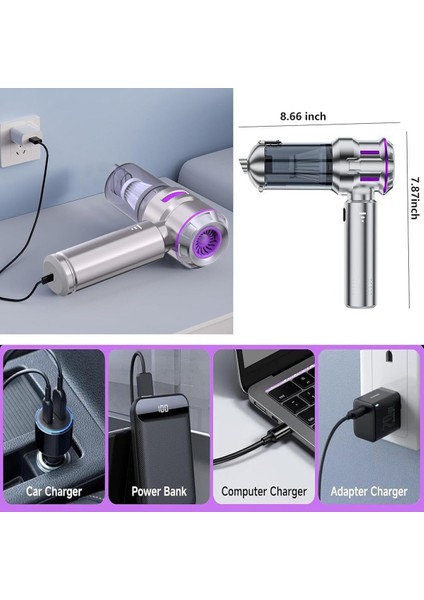 8.66 inch

7.87inch

Car Charger

Power Bank

Computer Charger

Adapter Charger