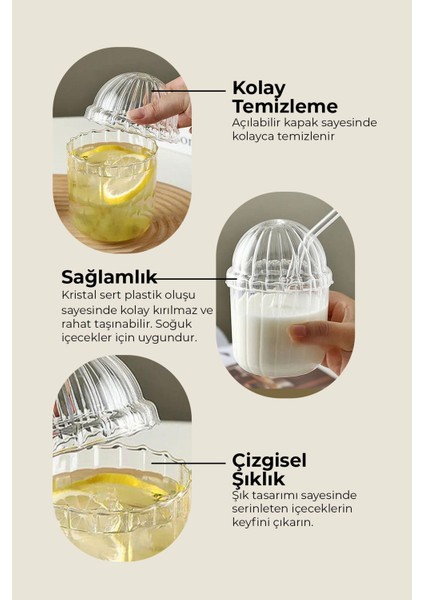 Kolay Temizleme
Açılabilir kapak sayesinde kolayca temizlenir

Sağlamlık
Kristal sert plastik oluşu sayesinde kolay kırılmaz ve rahat taşınabilir. Soğuk içecekler için uygundur.

Çizgisel Şıklık
Şık tasarımı sayesinde serinleten içeceklerin keyfini çıkarın.