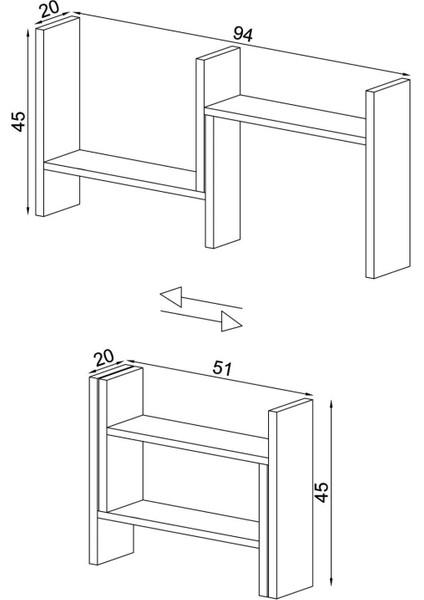 20
94
45
20
51
45