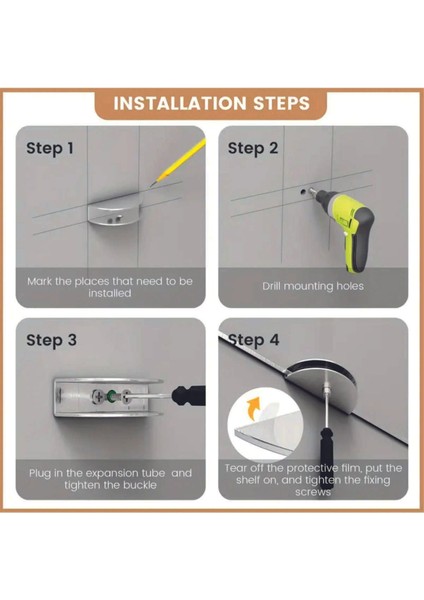 INSTALLATION STEPS

Step 1

Mark the places that need to be installed

Step 2

Drill mounting holes

Step 3

Plug in the expansion tube and tighten the buckle

Step 4

Tear off the protective film, put the shelf on, and tighten the fixing screws