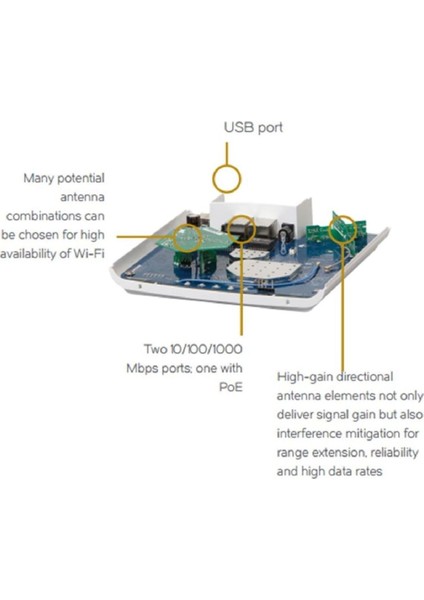 USB port

Many potential antenna combinations can be chosen for high availability of Wi-Fi

Two 10/100/1000 Mbps ports; one with PoE

High-gain directional antenna elements not only deliver signal gain but also interference mitigation for range extension, reliability and high data rates