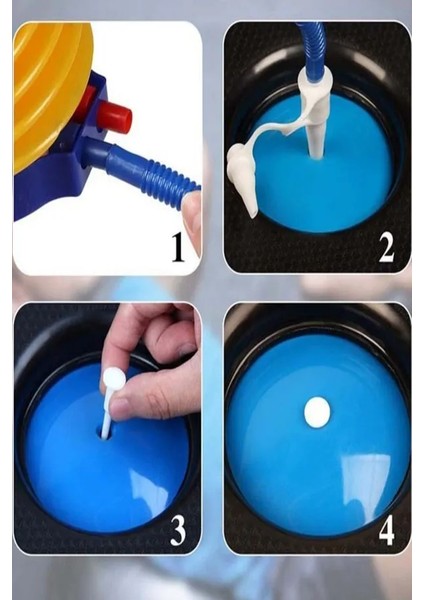 1

2

3

4