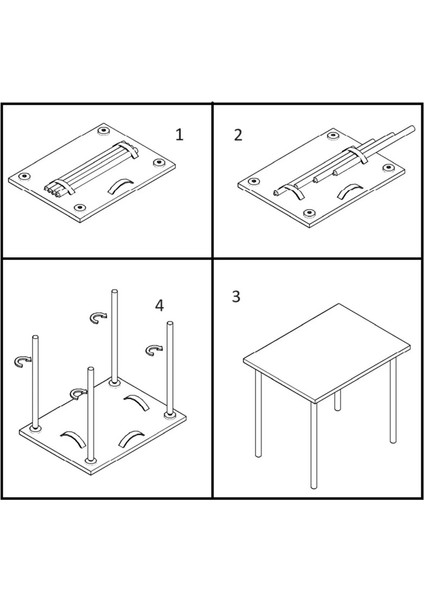 1

2

4

3