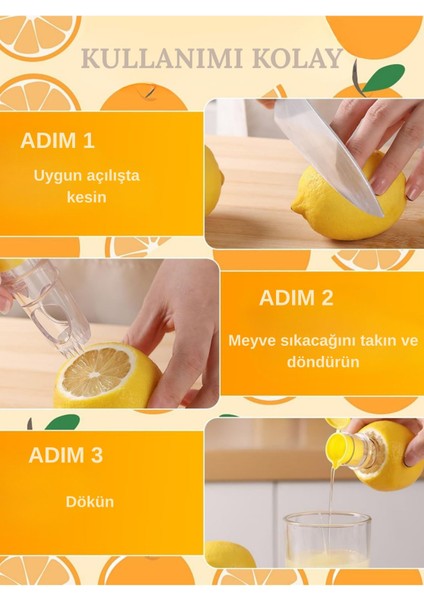 KULLANIMI KOLAY

ADIM 1

Uygun açılışta kesin

ADIM 2

Meyve sıkacağını takın ve döndürün

ADIM 3

Dökün