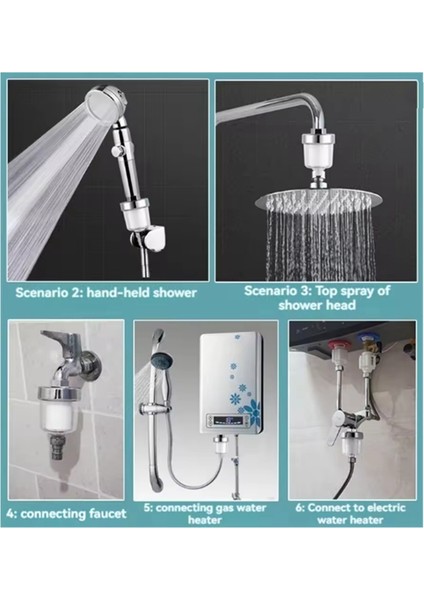 Scenario 2: hand-held shower

Scenario 3: Top spray of shower head

4: connecting faucet

5: connecting gas water heater

6: Connect to electric water heater