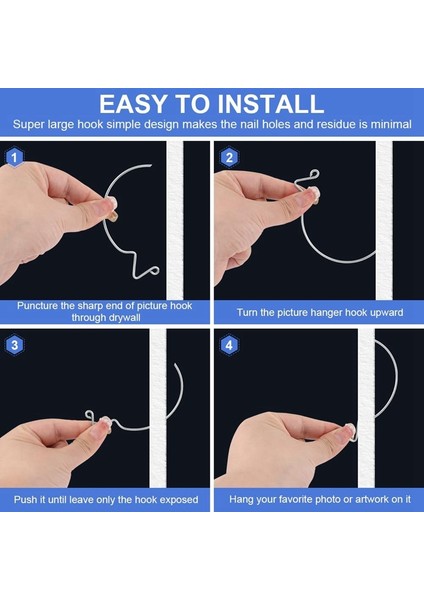 EASY TO INSTALL

Super large hook simple design makes the nail holes and residue is minimal

1

Puncture the sharp end of picture hook through drywall

2

Turn the picture hanger hook upward

3

Push it until leave only the hook exposed

4

Hang your favorite photo or artwork on it