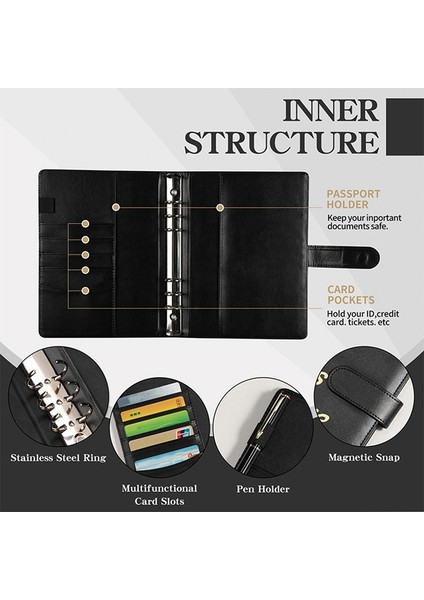 INNER STRUCTURE

PASSPORT HOLDER
Keep your inportant documents safe.

CARD POCKETS
Hold your ID,credit card. tickets. etc

Stainless Steel Ring

Multifunctional Card Slots

Pen Holder

Magnetic Snap