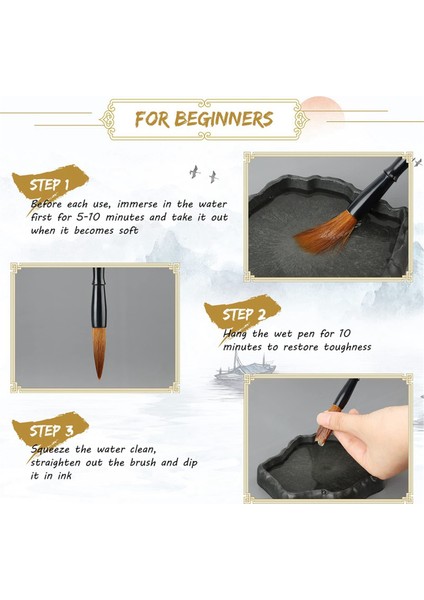 FOR BEGINNERS

STEP 1
Before each use, immerse in the water first for 5-10 minutes and take it out when it becomes soft

STEP 2
Hang the wet pen for 10 minutes to restore toughness

STEP 3
Squeeze the water clean, straighten out the brush and dip it in ink