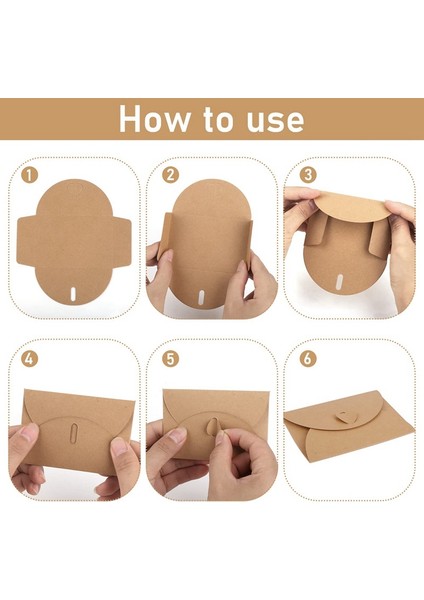 How to use

1

2

3

4

5

6