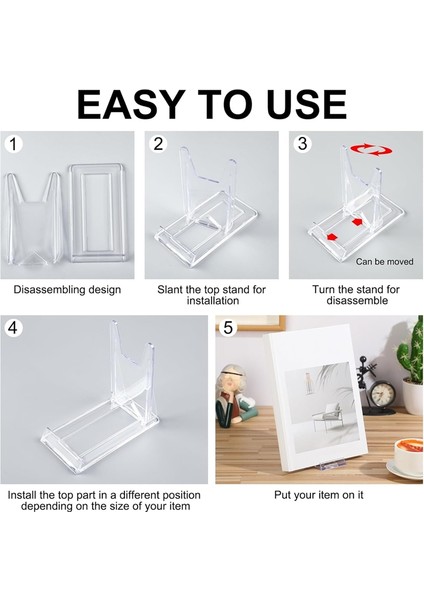 EASY TO USE

1

Disassembling design

2

Slant the top stand for installation

3

Can be moved

Turn the stand for disassemble

4

Install the top part in a different position depending on the size of your item

5

Put your item on it