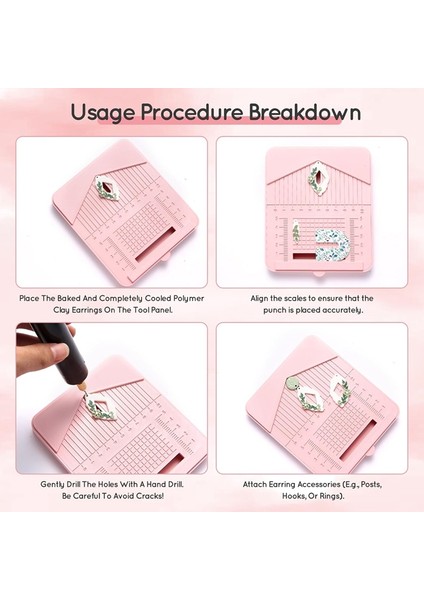 Usage Procedure Breakdown

Place The Baked And Completely Cooled Polymer Clay Earrings On The Tool Panel.

Align the scales to ensure that the punch is placed accurately.

Gently Drill The Holes With A Hand Drill. Be Careful To Avoid Cracks!

Attach Earring Accessories (E.g., Posts, Hooks, Or Rings).