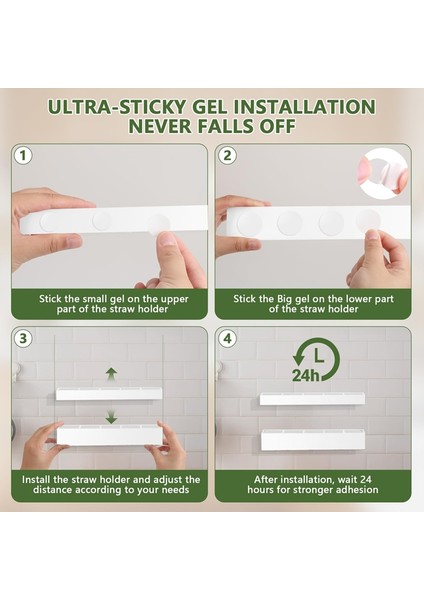 ULTRA-STICKY GEL INSTALLATION
NEVER FALLS OFF

1

Stick the small gel on the upper part of the straw holder

2

Stick the Big gel on the lower part of the straw holder

3

Install the straw holder and adjust the distance according to your needs

4

24h

After installation, wait 24 hours for stronger adhesion