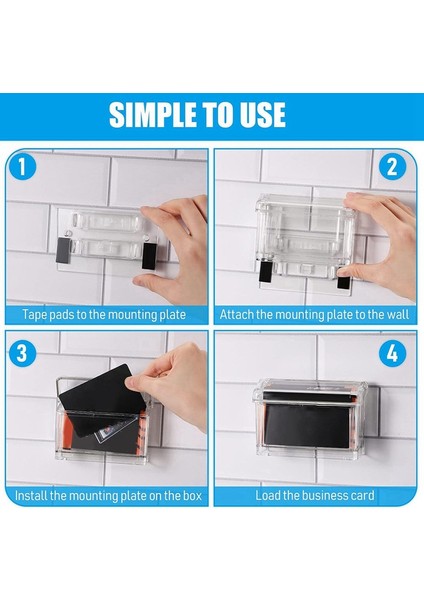 SIMPLE TO USE

1

Tape pads to the mounting plate

2

Attach the mounting plate to the wall

3

Install the mounting plate on the box

4

Load the business card