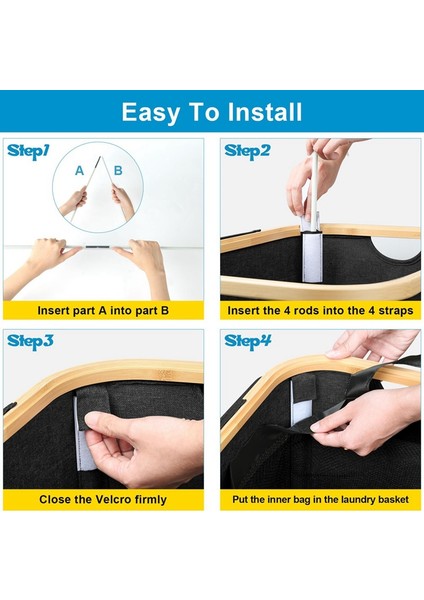 Easy To Install

Step1

A

B

Insert part A into part B

Step2

Insert the 4 rods into the 4 straps

Step3

Close the Velcro firmly

Step4

Put the inner bag in the laundry basket