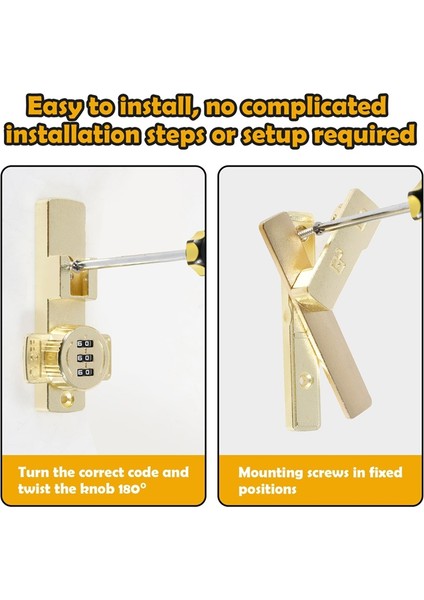 Easy to install, no complicated installation steps or setup required

Turn the correct code and twist the knob 180°

Mounting screws in fixed positions