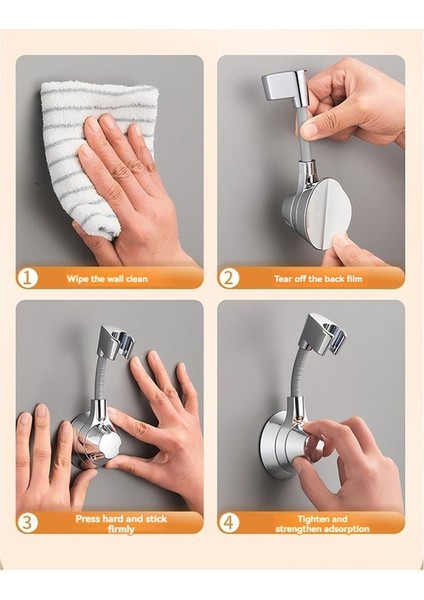 1 Wipe the wall clean

2 Tear off the back film

3 Press hard and stick firmly

4 Tighten and strengthen adsorption