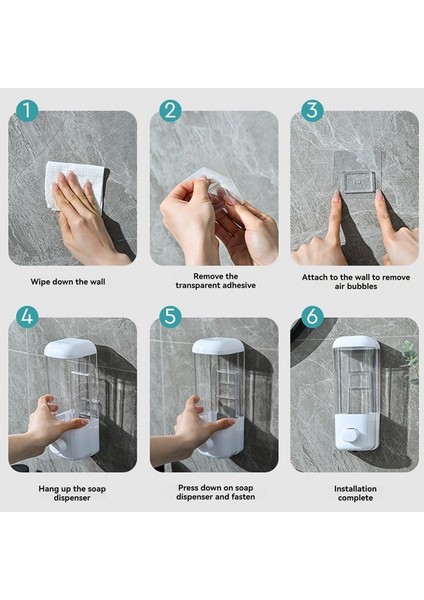 1

Wipe down the wall

2

Remove the transparent adhesive

3

Attach to the wall to remove air bubbles

4

Hang up the soap dispenser

5

Press down on soap dispenser and fasten

6

Installation complete