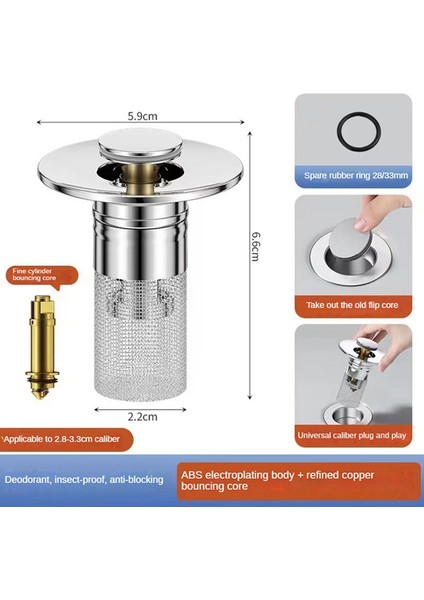 5.9cm

6.6cm

Fine cylinder bouncing core

2.2cm

Applicable to 2.8-3.3cm caliber

Spare rubber ring 28/33mm

Take out the old flip core

Universal caliber plug and play

Deodorant, insect-proof, anti-blocking

ABS electroplating body + refined copper bouncing core