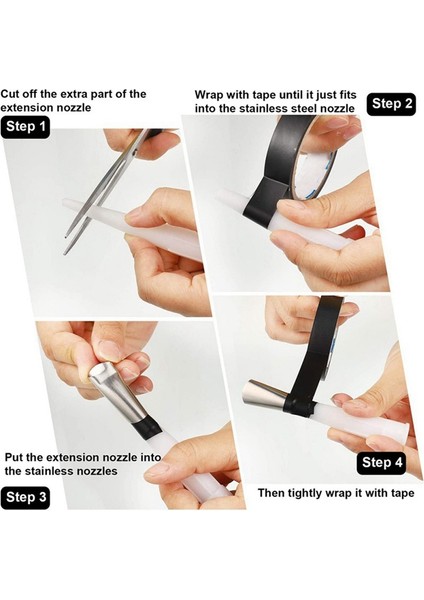 Cut off the extra part of the extension nozzle

Step 1

Wrap with tape until it just fits into the stainless steel nozzle

Step 2

Put the extension nozzle into the stainless nozzles

Step 3

Step 4

Then tightly wrap it with tape