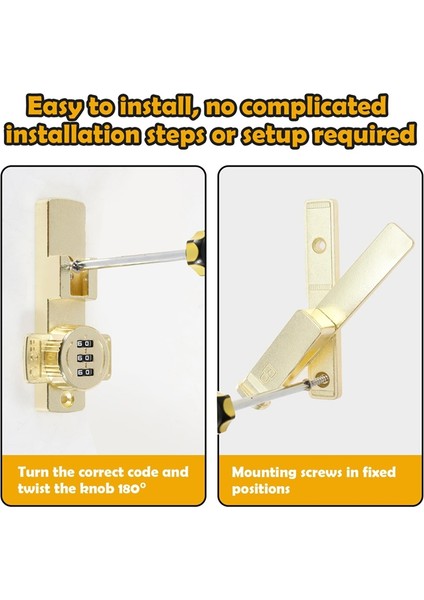 Easy to install, no complicated installation steps or setup required

Turn the correct code and twist the knob 180°

Mounting screws in fixed positions