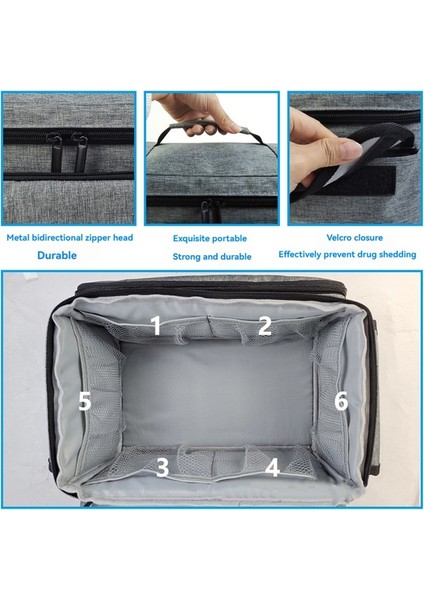 Metal bidirectional zipper head
Durable

Exquisite portable
Strong and durable

Velcro closure
Effectively prevent drug shedding

1
2
5
6
3
4