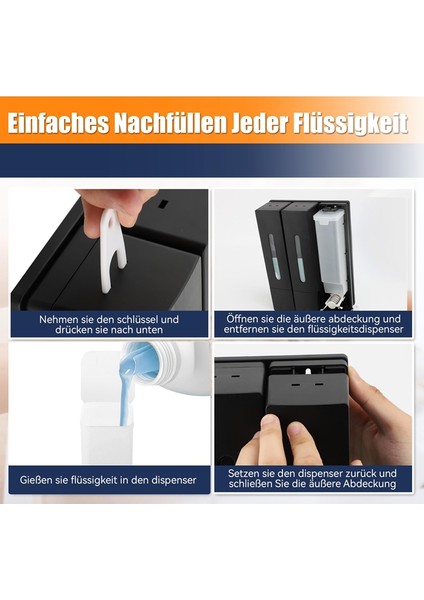 Einfaches Nachfüllen Jeder Flüssigkeit

Nehmen sie den schlüssel und drücken sie nach unten

Öffnen sie die äußere abdeckung und entfernen sie den flüssigkeitsdispenser

Gießen sie flüssigkeit in den dispenser

Setzen sie den dispenser zurück und schließen Sie die äußere Abdeckung