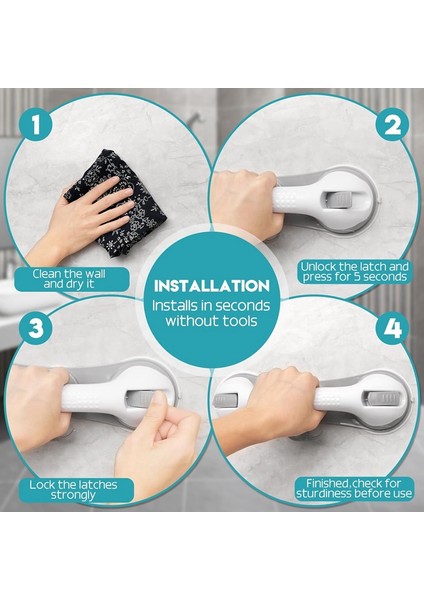 1

Clean the wall and dry it

2

Unlock the latch and press for 5 seconds

INSTALLATION

Installs in seconds without tools

3

Lock the latches strongly

4

Finished, check for sturdiness before use