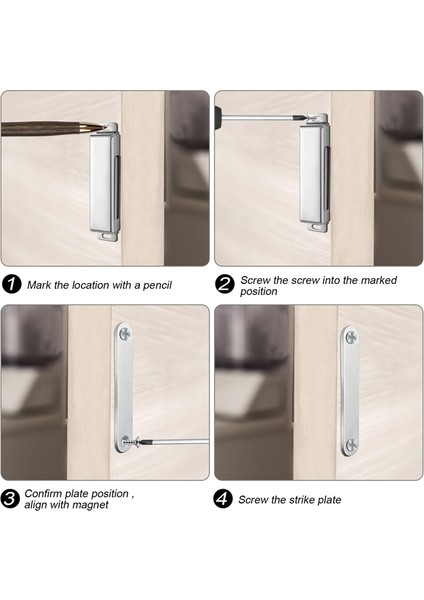 1 Mark the location with a pencil

2 Screw the screw into the marked position

3 Confirm plate position , align with magnet

4 Screw the strike plate