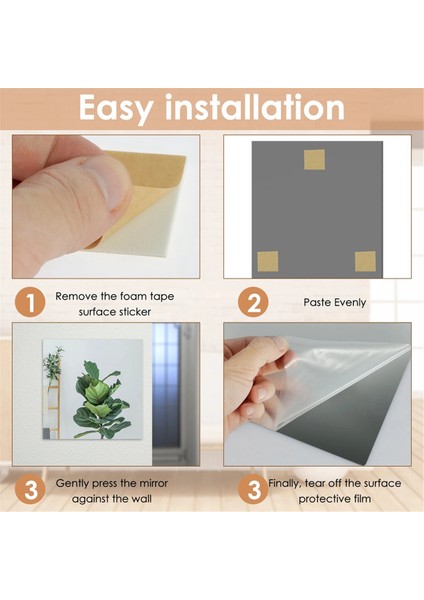 Easy installation

1 Remove the foam tape surface sticker

2 Paste Evenly

3 Gently press the mirror against the wall

3 Finally, tear off the surface protective film