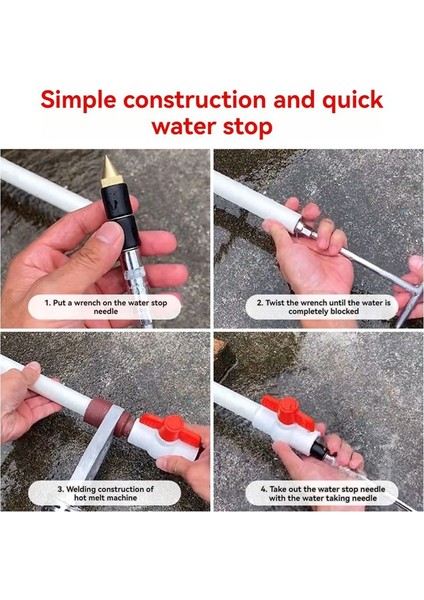 Simple construction and quick water stop

1. Put a wrench on the water stop needle

2. Twist the wrench until the water is completely blocked

3. Welding construction of hot melt machine

4. Take out the water stop needle with the water taking needle