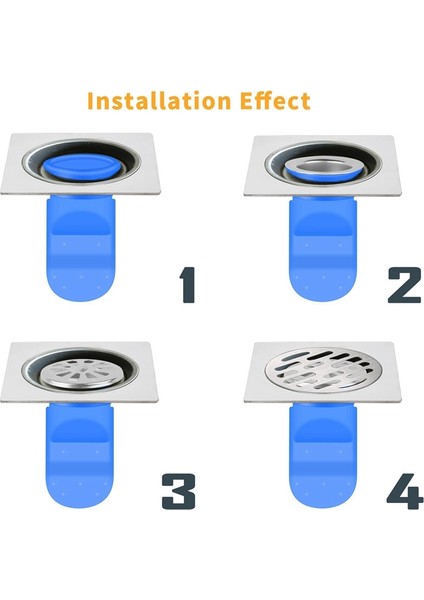 Installation Effect

1

2

3

4