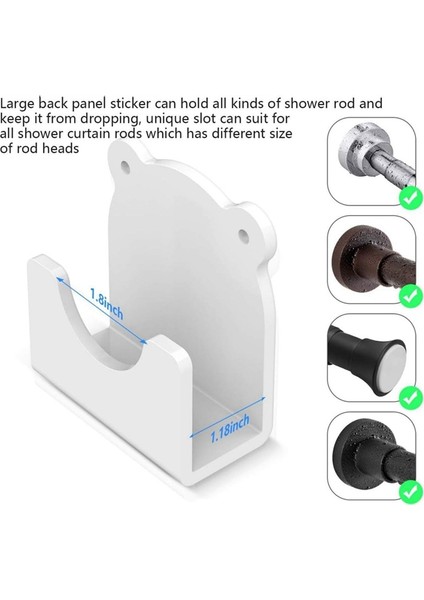 Large back panel sticker can hold all kinds of shower rod and keep it from dropping, unique slot can suit for all shower curtain rods which has different size of rod heads

1.8inch

1.18inch