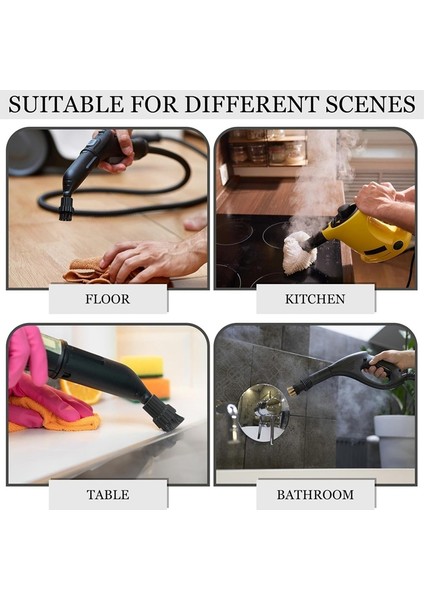 SUITABLE FOR DIFFERENT SCENES

FLOOR

KITCHEN

TABLE

BATHROOM