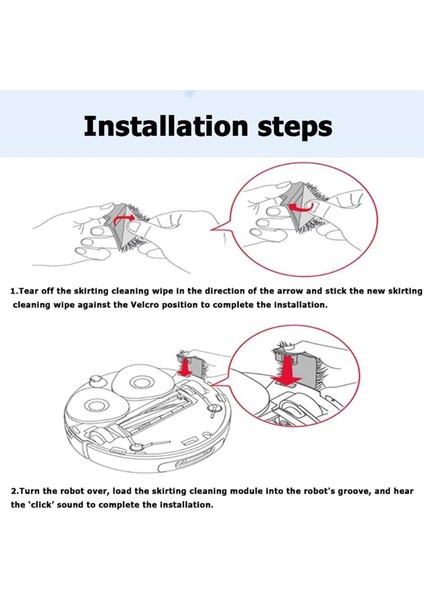 Installation steps

1.Tear off the skirting cleaning wipe in the direction of the arrow and stick the new skirting cleaning wipe against the Velcro position to complete the installation.

2.Turn the robot over, load the skirting cleaning module into the robot's groove, and hear the 'click' sound to complete the installation.