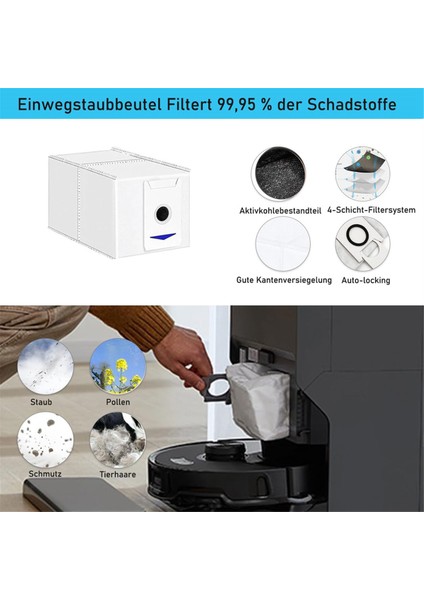 Einwegstaubbeutel Filtert 99,95 % der Schadstoffe

Aktivkohlebestandteil

4-Schicht-Filtersystem

Gute Kantenversiegelung

Auto-locking

Staub

Pollen

Schmutz

Tierhaare