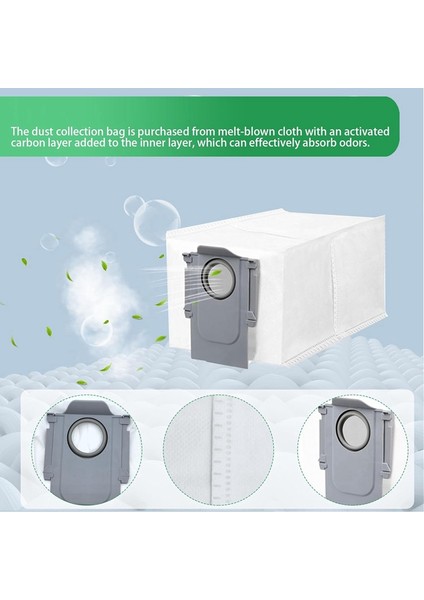 The dust collection bag is purchased from melt-blown cloth with an activated carbon layer added to the inner layer, which can effectively absorb odors.